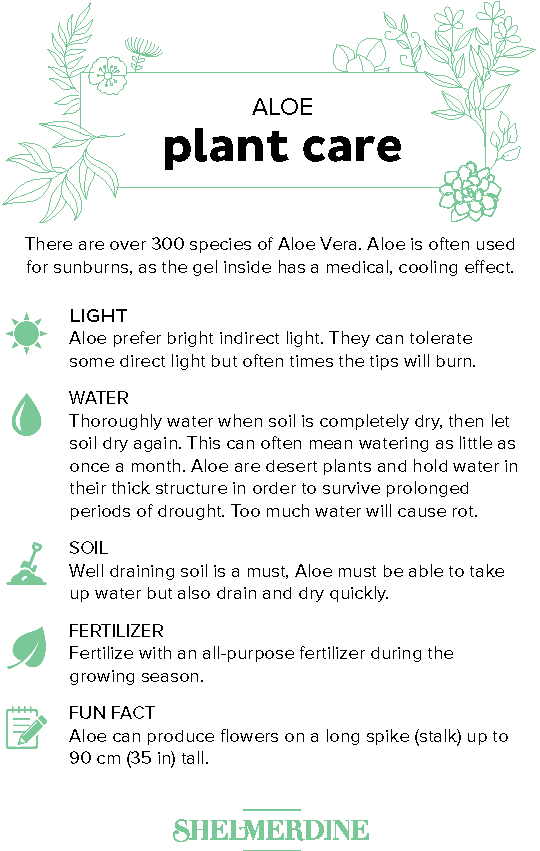 ALOE
plant care

There are over 300 species of Aloe Vera. Aloe is often used for sunburns, as the gel inside has a medical, cooling effect.

LIGHT
Aloe prefer bright indirect light. They can tolerate some direct light but often times the tips will burn.

WATER
Thoroughly water when soil is completely dry, then let soil dry again. This can often mean watering as little as once a month. Aloe are desert plants and hold water in their thick structure in order to survive prolonged periods of drought. Too much water will cause rot.

SOIL
Well draining soil is a must, Aloe must be able to take up water but also drain and dry quickly.

FERTILIZER
Fertilize with an all-purpose fertilizer during the growing season.

FUN FACT
Aloe can produce flowers on a long spike (stalk) up to 90 cm (35 in) tall.

SHELMERDINE